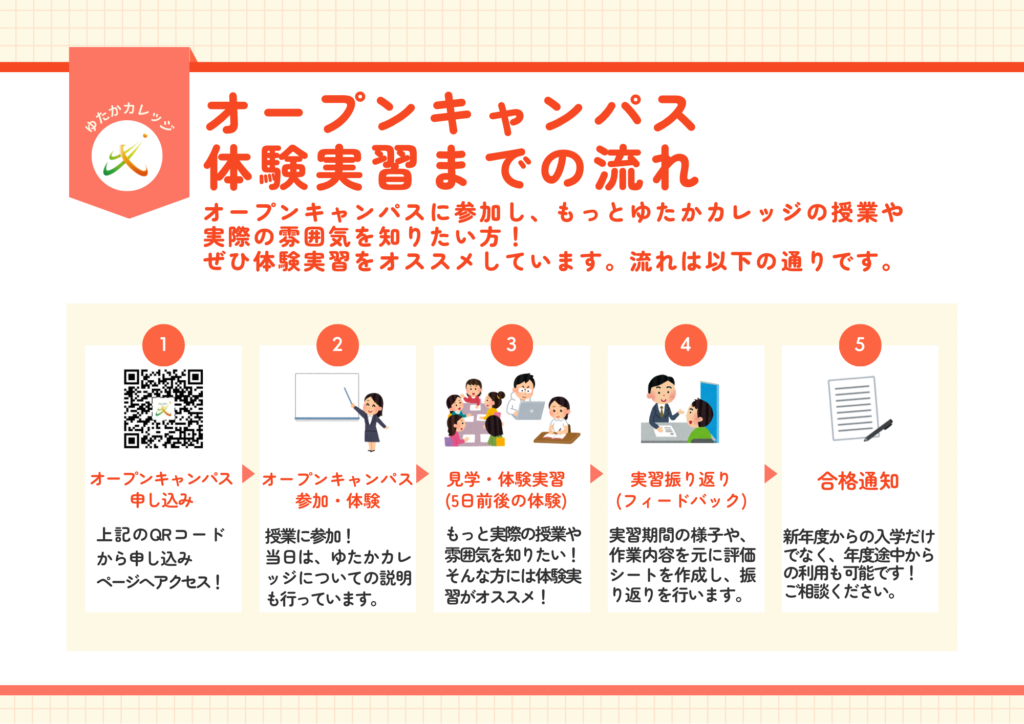 ゆたかカレッジ

オープンキャンパス
体験実習までの流れ

オープンキャンパスに参加し、もっとゆたかカレッジの授業や実際の雰囲気を知りたい方！
ぜひ体験実習をオススメしています。流れは以下の通りです。

1
オープンキャンパス
申し込み
上記のQRコードから申し込みページへアクセス！

2
オープンキャンパス
参加・体験
授業に参加！
当日は、ゆたかカレッジについての説明も行っています。

3
見学・体験実習
(5日前後の体験)
もっと実際の授業や雰囲気を知りたい！
そんな方には体験実習がオススメ！

4
実習振り返り
(フィードバック)
実習期間の様子や、作業内容を元に評価シートを作成し、振り返りを行います。

5
合格通知
新年度からの入学だけでなく、年度途中からの利用も可能です！
ご相談ください。